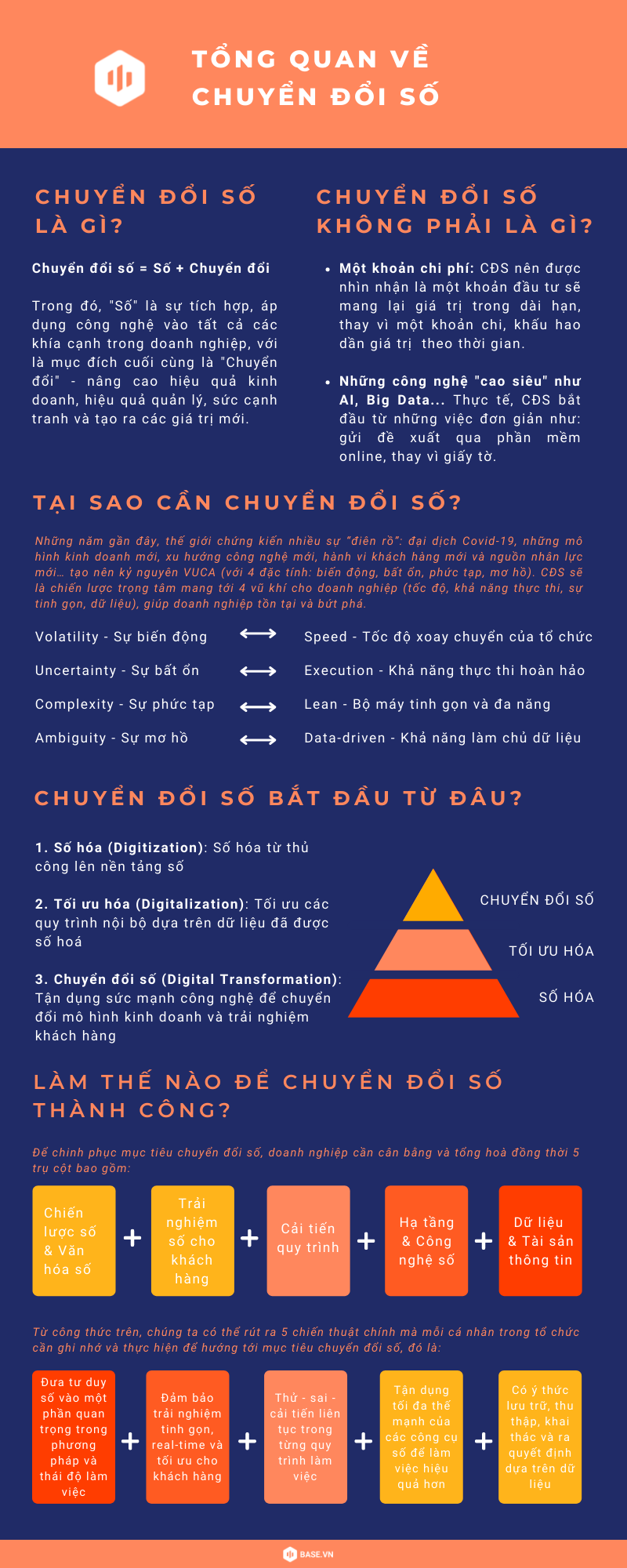 TỔNG QUAN VỀ CHUYỂN ĐỔI SỐ

CHUYỂN ĐỔI SỐ LÀ GÌ?

Chuyển đổi số = Số + Chuyển đổi

Trong đó, "Số" là sự tích hợp, áp dụng công nghệ vào tất cả các khía cạnh trong doanh nghiệp, với là mục đích cuối cùng là "Chuyển đổi" - nâng cao hiệu quả kinh doanh, hiệu quả quản lý, sức cạnh tranh và tạo ra các giá trị mới.

CHUYỂN ĐỔI SỐ KHÔNG PHẢI LÀ GÌ?

• Một khoản chi phí: CĐS nên được nhìn nhận là một khoản đầu tư sẽ mang lại giá trị trong dài hạn, thay vì một khoản chi, khấu hao dần giá trị theo thời gian.

• Những công nghệ "cao siêu" như AI, Big Data... Thực tế, CĐS bắt đầu từ những việc đơn giản như: gửi đề xuất qua phần mềm online, thay vì giấy tờ.

TẠI SAO CẦN CHUYỂN ĐỔI SỐ?

Những năm gần đây, thế giới chứng kiến nhiều sự "điên rồ": đại dịch Covid-19, những mô hình kinh doanh mới, xu hướng công nghệ mới, hành vi khách hàng mới và nguồn nhân lực mới... tạo nên kỷ nguyên VUCA (với 4 đặc tính: biến động, bất ổn, phức tạp, mơ hồ). CĐS sẽ là chiến lược trọng tâm mang tới 4 vũ khí cho doanh nghiệp (tốc độ, khả năng thực thi, sự tinh gọn, dữ liệu), giúp doanh nghiệp tồn tại và bứt phá.

Volatility - Sự biến động ⟷ Speed - Tốc độ xoay chuyển của tổ chức
Uncertainty - Sự bất ổn ⟷ Execution - Khả năng thực thi hoàn hảo
Complexity - Sự phức tạp ⟷ Lean - Bộ máy tinh gọn và đa năng
Ambiguity - Sự mơ hồ ⟷ Data-driven - Khả năng làm chủ dữ liệu

CHUYỂN ĐỔI SỐ BẮT ĐẦU TỪ ĐÂU?

1. Số hóa (Digitization): Số hóa từ thủ công lên nền tảng số

2. Tối ưu hóa (Digitalization): Tối ưu các quy trình nội bộ dựa trên dữ liệu đã được số hoá

3. Chuyển đổi số (Digital Transformation): Tận dụng sức mạnh công nghệ để chuyển đổi mô hình kinh doanh và trải nghiệm khách hàng

CHUYỂN ĐỔI SỐ
TỐI ƯU HÓA
SỐ HÓA

LÀM THẾ NÀO ĐỂ CHUYỂN ĐỔI SỐ THÀNH CÔNG?

Để chinh phục mục tiêu chuyển đổi số, doanh nghiệp cần cân bằng và tổng hoà đồng thời 5 trụ cột bao gồm:

Chiến lược số & Văn hóa số + Trải nghiệm số cho khách hàng + Cải tiến quy trình + Hạ tầng & Công nghệ số + Dữ liệu & Tài sản thông tin

Từ công thức trên, chúng ta có thể rút ra 5 chiến thuật chính mà mỗi cá nhân trong tổ chức cần ghi nhớ và thực hiện để hướng tới mục tiêu chuyển đổi số, đó là:

Đưa tư duy số vào một phần quan trọng trong phương pháp và thái độ làm việc + Đảm bảo trải nghiệm tinh gọn, real-time và tối ưu cho khách hàng + Thử - sai - cải tiến liên tục trong từng quy trình làm việc + Tận dụng tối đa thế mạnh của các công cụ số để làm việc hiệu quả hơn + Có ý thức lưu trữ, thu thập, khai thác và ra quyết định dựa trên dữ liệu

BASE.VN